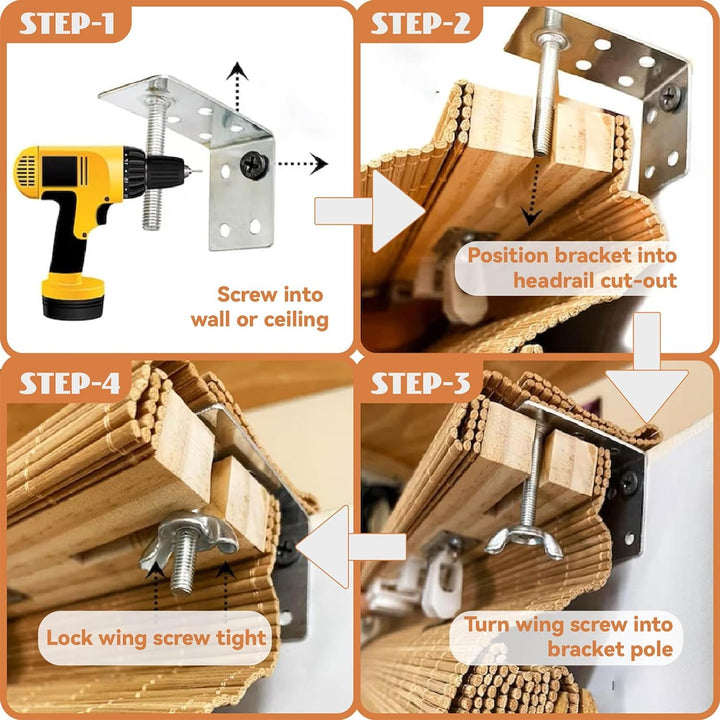 STEP-1

Screw into wall or ceiling

STEP-2

Position bracket into headrail cut-out

STEP-3

Turn wing screw into bracket pole

STEP-4

Lock wing screw tight